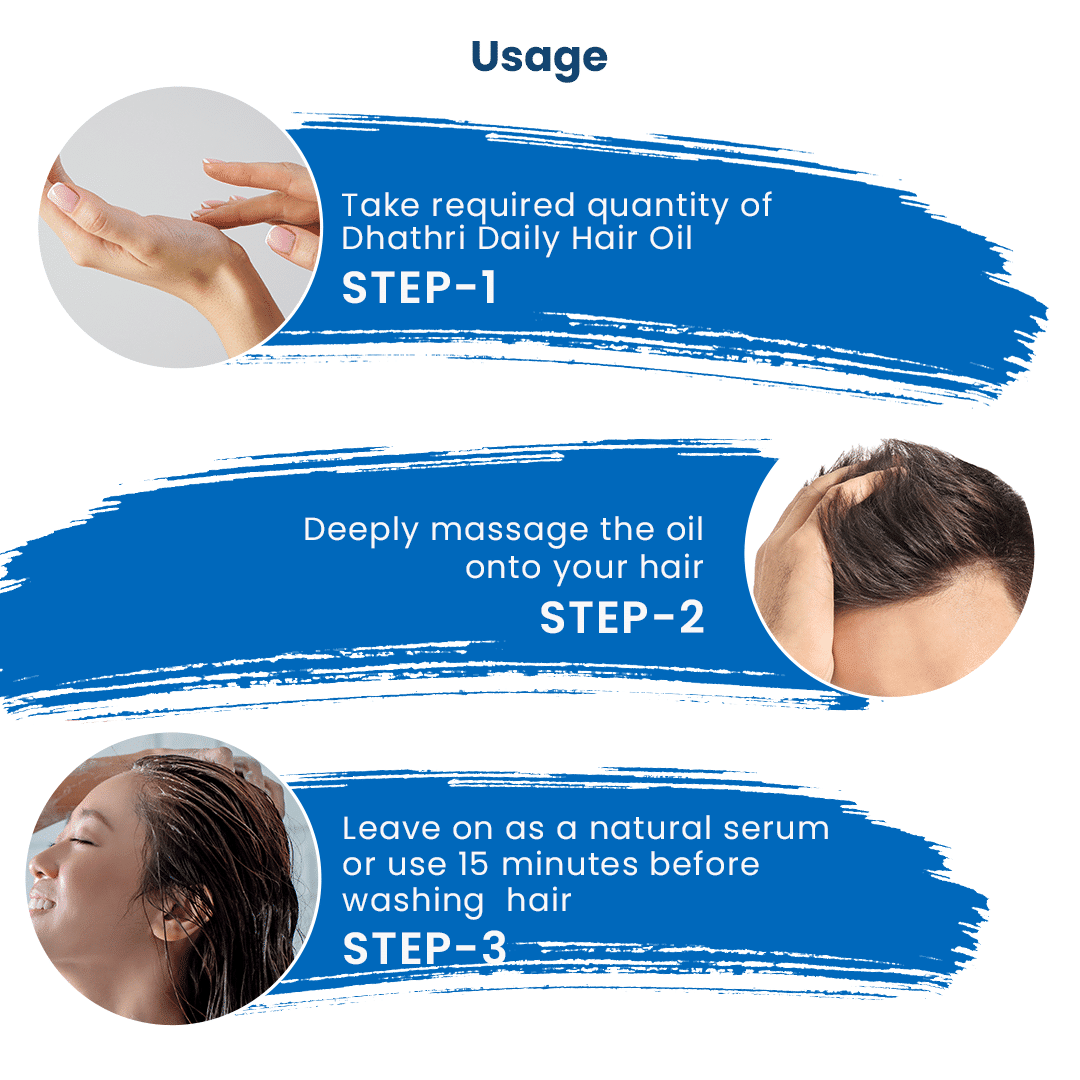 Usage

Take required quantity of Dhathri Daily Hair Oil

STEP-1

Deeply massage the oil onto your hair

STEP-2

Leave on as a natural serum or use 15 minutes before washing hair

STEP-3