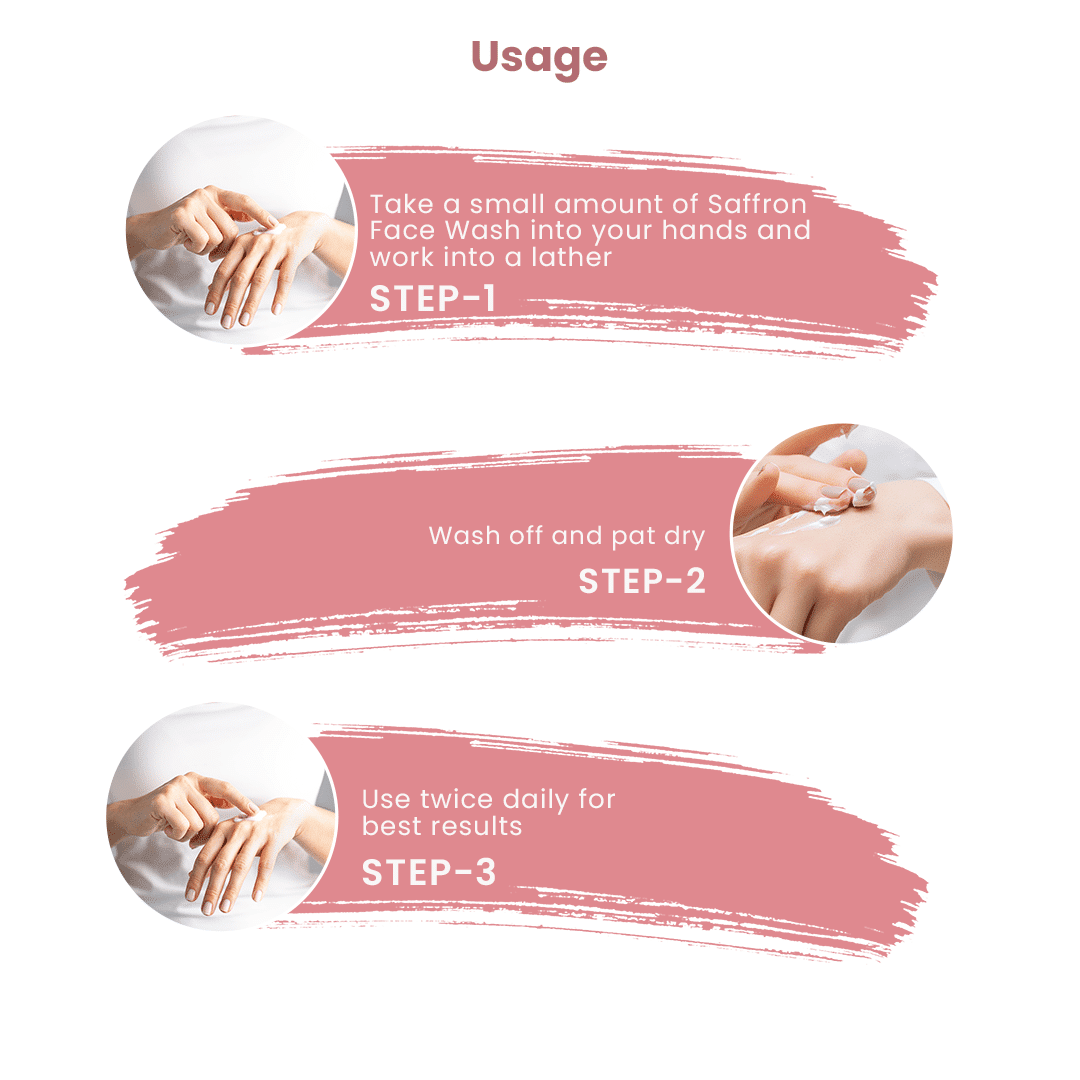 Usage

Take a small amount of Saffron Face Wash into your hands and work into a lather

STEP-1

Wash off and pat dry

STEP-2

Use twice daily for best results

STEP-3