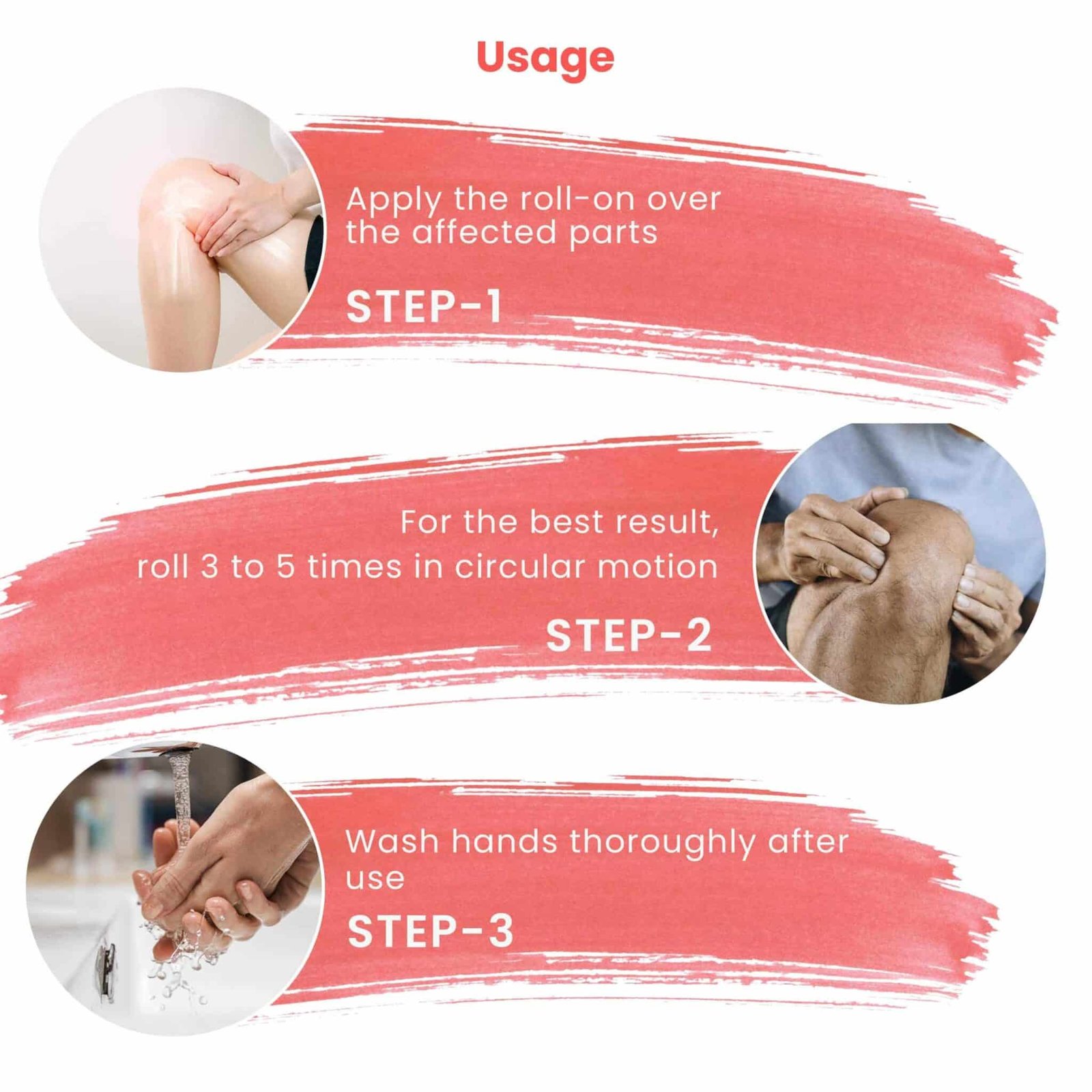 Usage

Apply the roll-on over the affected parts

STEP-1

For the best result, roll 3 to 5 times in circular motion

STEP-2

Wash hands thoroughly after use

STEP-3