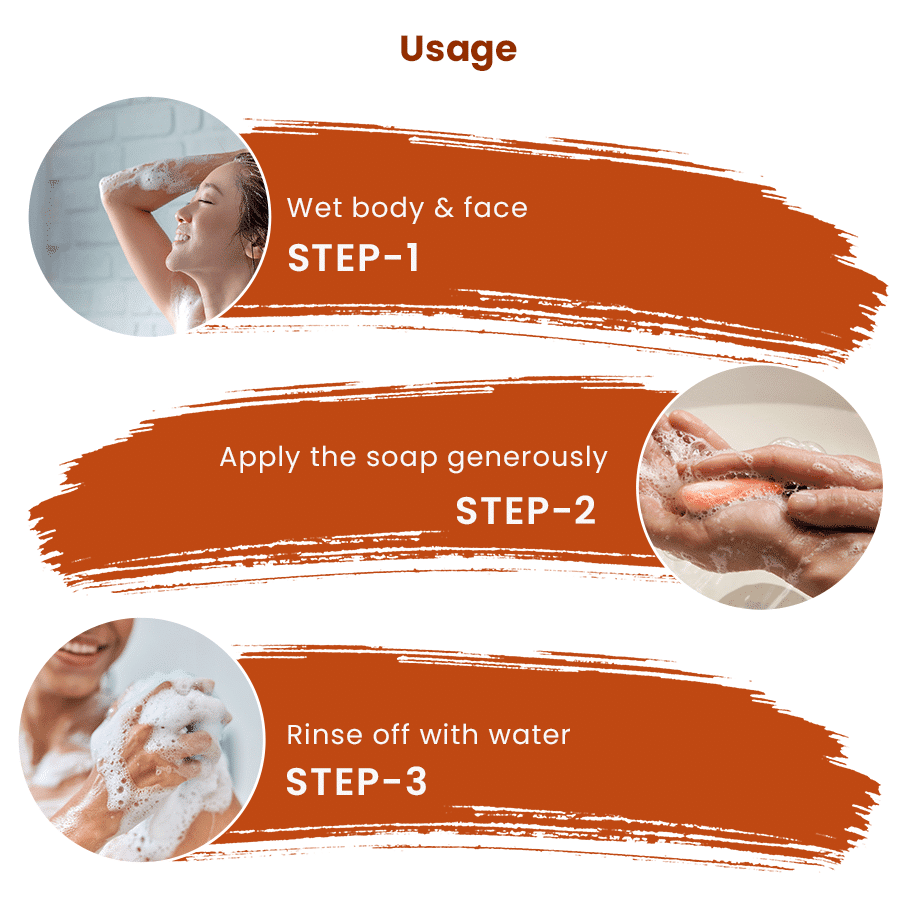 Usage

Wet body & face
STEP-1

Apply the soap generously
STEP-2

Rinse off with water
STEP-3